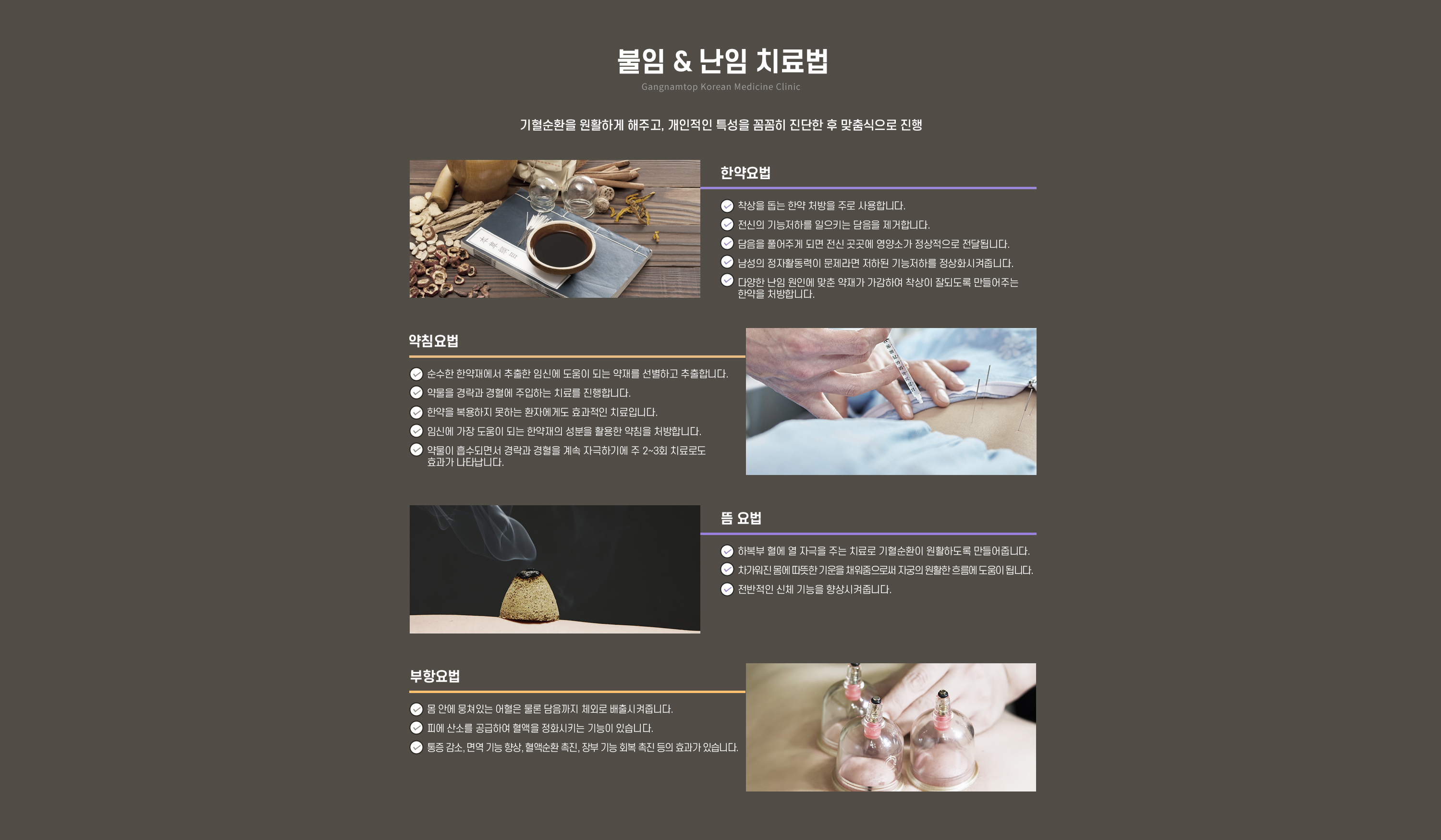 불임 & 난임 치료법

Gangnamtop Korean Medicine Clinic

기혈순환을 원활하게 해주고, 개인적인 특성을 꼼꼼히 진단한 후 맞춤식으로 진행

한약요법

착상을 돕는 한약 처방을 주로 사용합니다.
전신의 기능저하를 일으키는 담음을 제거합니다.
담음을 풀어주게 되면 전신 곳곳에 영양소가 정상적으로 전달됩니다.
남성의 정자활동력이 문제라면 저하된 기능저하를 정상화시켜줍니다.
다양한 난임 원인에 맞춘 약재가 가감하여 착상이 잘되도록 만들어주는 한약을 처방합니다.

약침요법

순수한 한약재에서 추출한 임신에 도움이 되는 약재를 선별하고 추출합니다.
약물을 경락과 경혈에 주입하는 치료를 진행합니다.
한약을 복용하지 못하는 환자에게도 효과적인 치료입니다.
임신에 가장 도움이 되는 한약재의 성분을 활용한 약침을 처방합니다.
약물이 흡수되면서 경락과 경혈을 계속 자극하기에 주 2~3회 치료로도 효과가 나타납니다.

뜸 요법

하복부 혈에 열 자극을 주는 치료로 기혈순환이 원활하도록 만들어줍니다.
차가워진 몸에 따뜻한 기운을 채워줌으로써 자궁의 원활한 흐름에 도움이 됩니다.
전반적인 신체 기능을 향상시켜줍니다.

부항요법

몸 안에 뭉쳐있는 어혈은 물론 담음까지 체외로 배출시켜줍니다.
피에 산소를 공급하여 혈액을 정화시키는 기능이 있습니다.
통증 감소, 면역 기능 향상, 혈액순환 촉진, 장부 기능 회복 촉진 등의 효과가 있습니다.