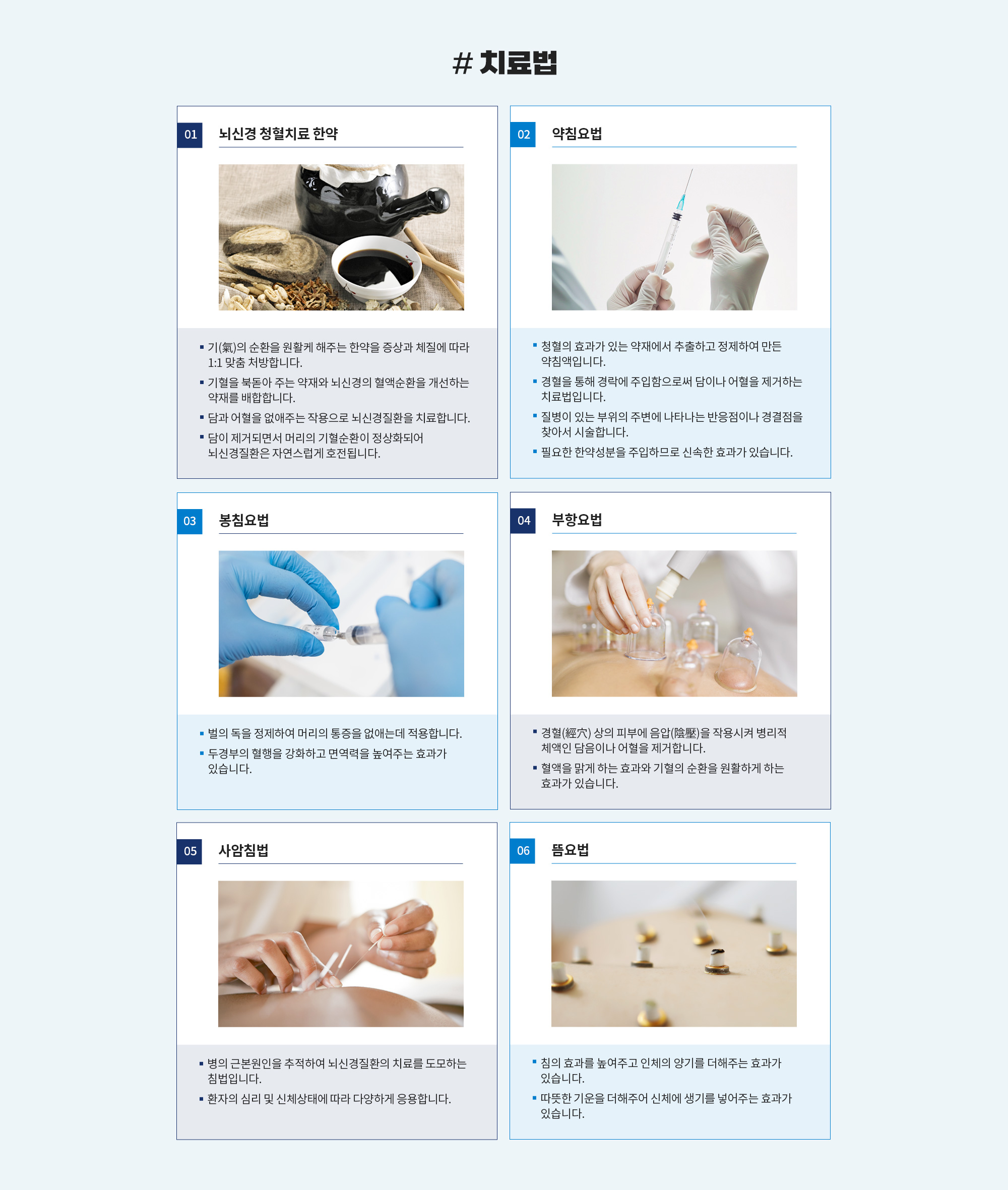 # 치료법

01 뇌신경 청혈치료 한약

▪ 기(氣)의 순환을 원활케 해주는 한약을 증상과 체질에 따라 1:1 맞춤 처방합니다.
▪ 기혈을 북돋아 주는 약재와 뇌신경의 혈액순환을 개선하는 약재를 배합합니다.
▪ 담과 어혈을 없애주는 작용으로 뇌신경질환을 치료합니다.
▪ 담이 제거되면서 머리의 기혈순환이 정상화되어 뇌신경질환은 자연스럽게 호전됩니다.

02 약침요법

▪ 청혈의 효과가 있는 약재에서 추출하고 정제하여 만든 약침액입니다.
▪ 경혈을 통해 경락에 주입함으로써 담이나 어혈을 제거하는 치료법입니다.
▪ 질병이 있는 부위의 주변에 나타나는 반응점이나 경결점을 찾아서 시술합니다.
▪ 필요한 한약성분을 주입하므로 신속한 효과가 있습니다.

03 봉침요법

▪ 벌의 독을 정제하여 머리의 통증을 없애는데 적용합니다.
▪ 두경부의 혈행을 강화하고 면역력을 높여주는 효과가 있습니다.

04 부항요법

▪ 경혈(經穴) 상의 피부에 음압(陰壓)을 작용시켜 병리적 체액인 담음이나 어혈을 제거합니다.
▪ 혈액을 맑게 하는 효과와 기혈의 순환을 원활하게 하는 효과가 있습니다.

05 사암침법

▪ 병의 근본원인을 추적하여 뇌신경질환의 치료를 도모하는 침법입니다.
▪ 환자의 심리 및 신체상태에 따라 다양하게 응용합니다.

06 뜸요법

▪ 침의 효과를 높여주고 인체의 양기를 더해주는 효과가 있습니다.
▪ 따뜻한 기운을 더해주어 신체에 생기를 넣어주는 효과가 있습니다.