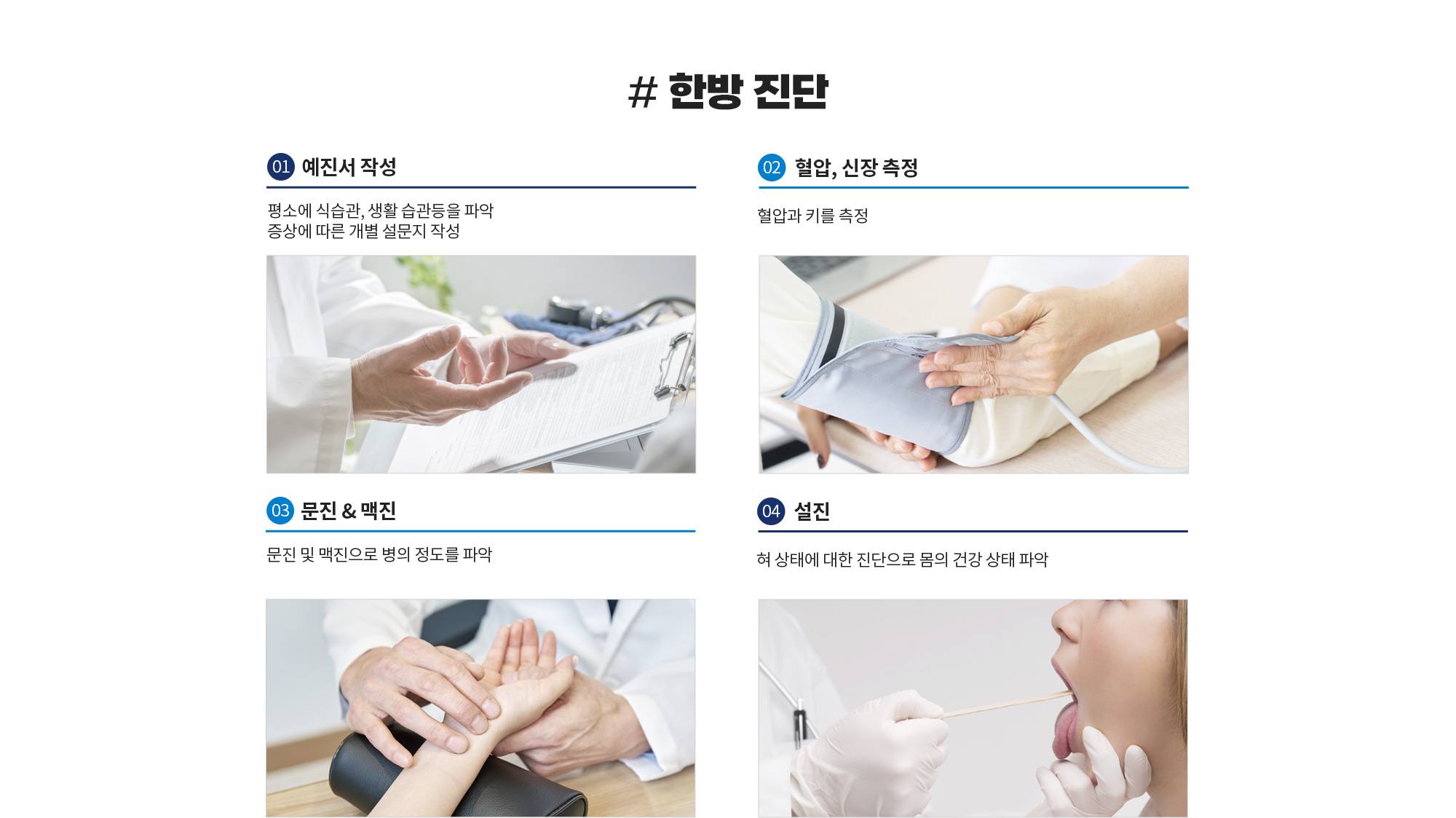 # 한방 진단

01 예진서 작성

평소에 식습관, 생활 습관등을 파악
증상에 따른 개별 설문지 작성

02 혈압, 신장 측정

혈압과 키를 측정

03 문진 & 맥진

문진 및 맥진으로 병의 정도를 파악

04 설진

혀 상태에 대한 진단으로 몸의 건강 상태 파악