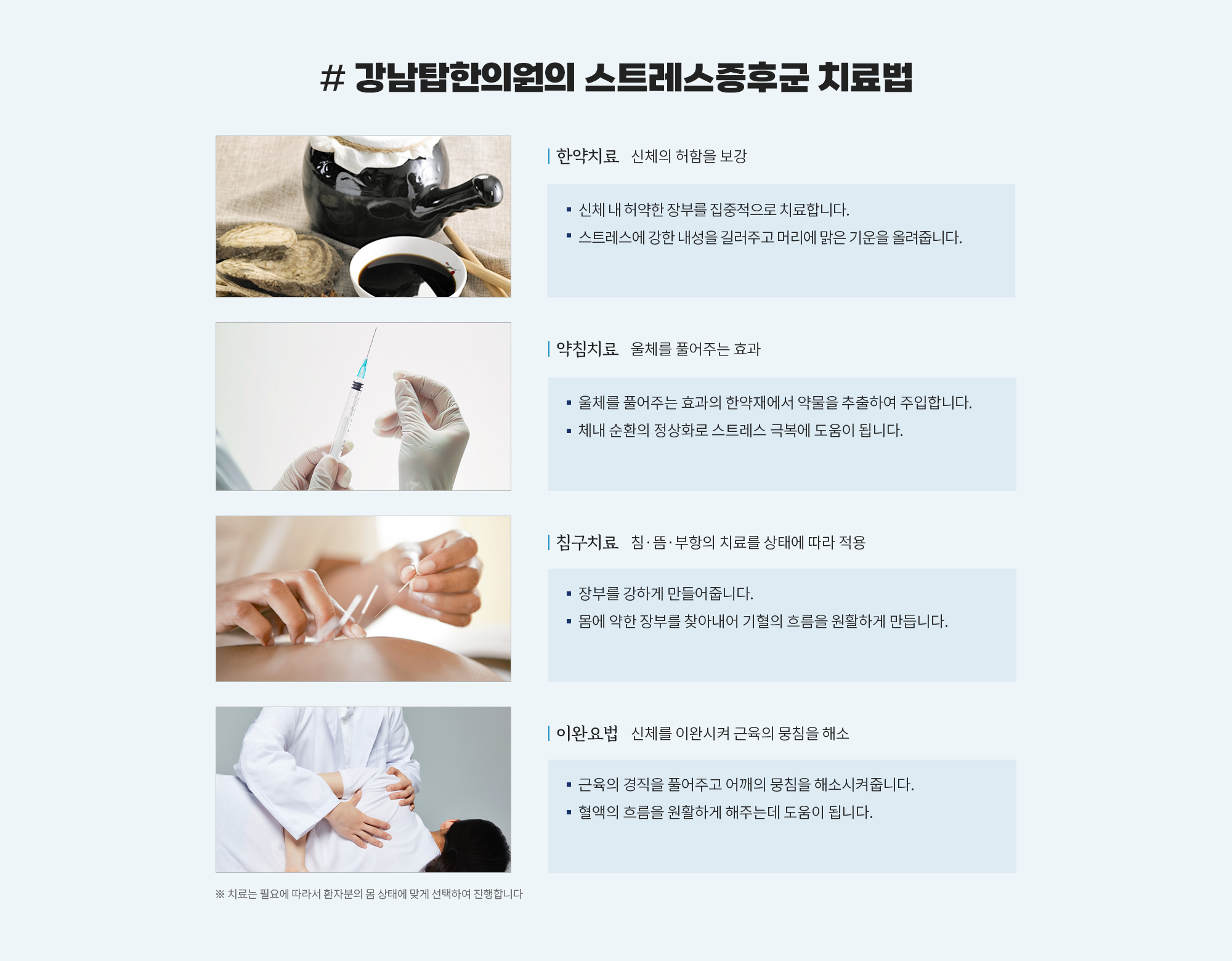 # 강남탑한의원의 스트레스증후군 치료법

한약치료 신체의 허함을 보강

▪ 신체 내 허약한 장부를 집중적으로 치료합니다.
▪ 스트레스에 강한 내성을 길러주고 머리에 맑은 기운을 올려줍니다.

약침치료 울체를 풀어주는 효과

▪ 울체를 풀어주는 효과의 한약재에서 약물을 추출하여 주입합니다.
▪ 체내 순환의 정상화로 스트레스 극복에 도움이 됩니다.

침구치료 침·뜸·부항의 치료를 상태에 따라 적용

▪ 장부를 강하게 만들어줍니다.
▪ 몸에 약한 장부를 찾아내어 기혈의 흐름을 원활하게 만듭니다.

이완요법 신체를 이완시켜 근육의 뭉침을 해소

▪ 근육의 경직을 풀어주고 어깨의 뭉침을 해소시켜줍니다.
▪ 혈액의 흐름을 원활하게 해주는데 도움이 됩니다.

※ 치료는 필요에 따라서 환자분의 몸 상태에 맞게 선택하여 진행합니다