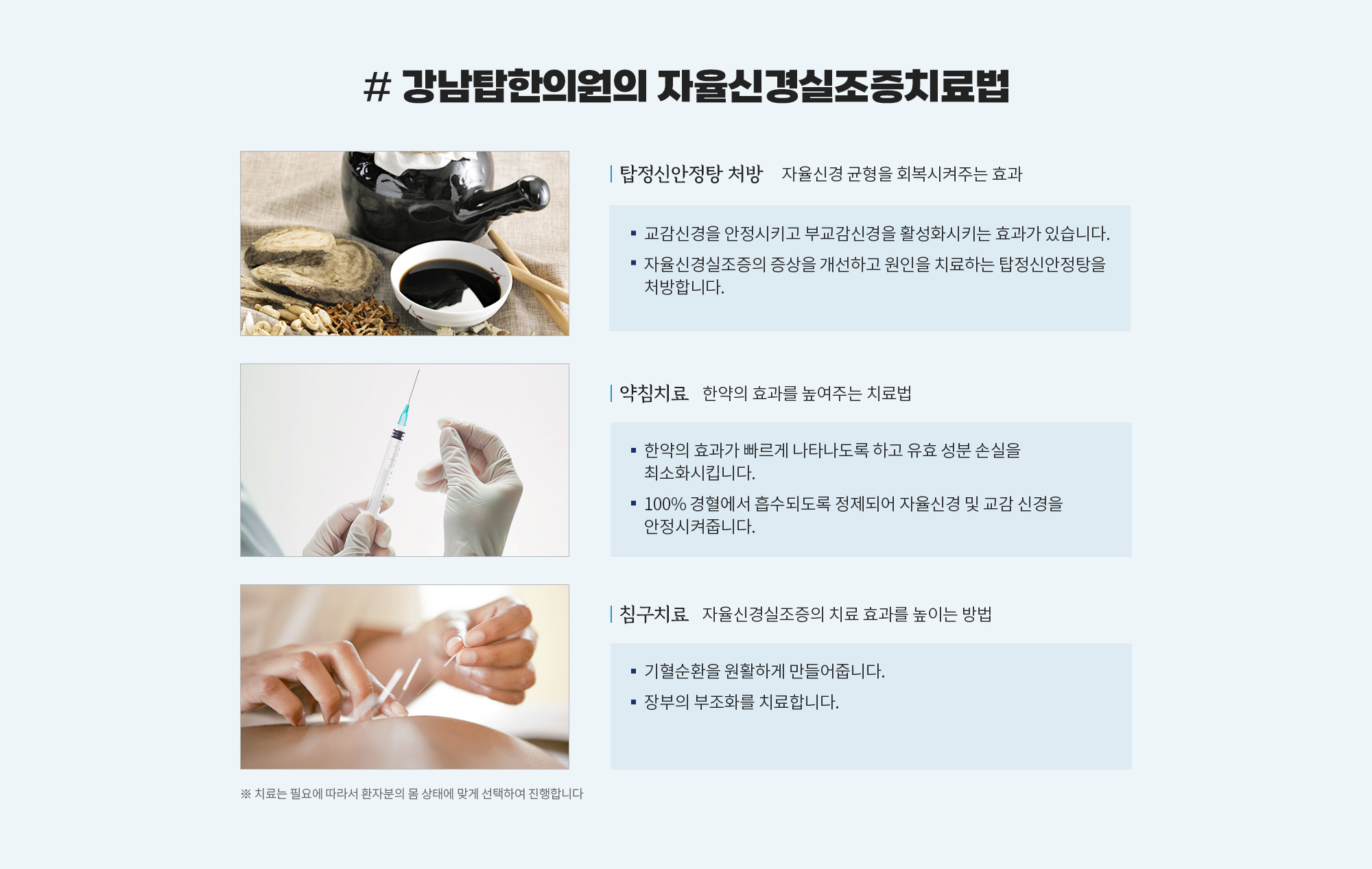 # 강남탑한의원의 자율신경실조증치료법

탑정신안정탕 처방 자율신경 균형을 회복시켜주는 효과

▪ 교감신경을 안정시키고 부교감신경을 활성화시키는 효과가 있습니다.
▪ 자율신경실조증의 증상을 개선하고 원인을 치료하는 탑정신안정탕을 처방합니다.

약침치료 한약의 효과를 높여주는 치료법

▪ 한약의 효과가 빠르게 나타나도록 하고 유효 성분 손실을 최소화시킵니다.
▪ 100% 경혈에서 흡수되도록 정제되어 자율신경 및 교감 신경을 안정시켜줍니다.

침구치료 자율신경실조증의 치료 효과를 높이는 방법

▪ 기혈순환을 원활하게 만들어줍니다.
▪ 장부의 부조화를 치료합니다.

※ 치료는 필요에 따라서 환자분의 몸 상태에 맞게 선택하여 진행합니다